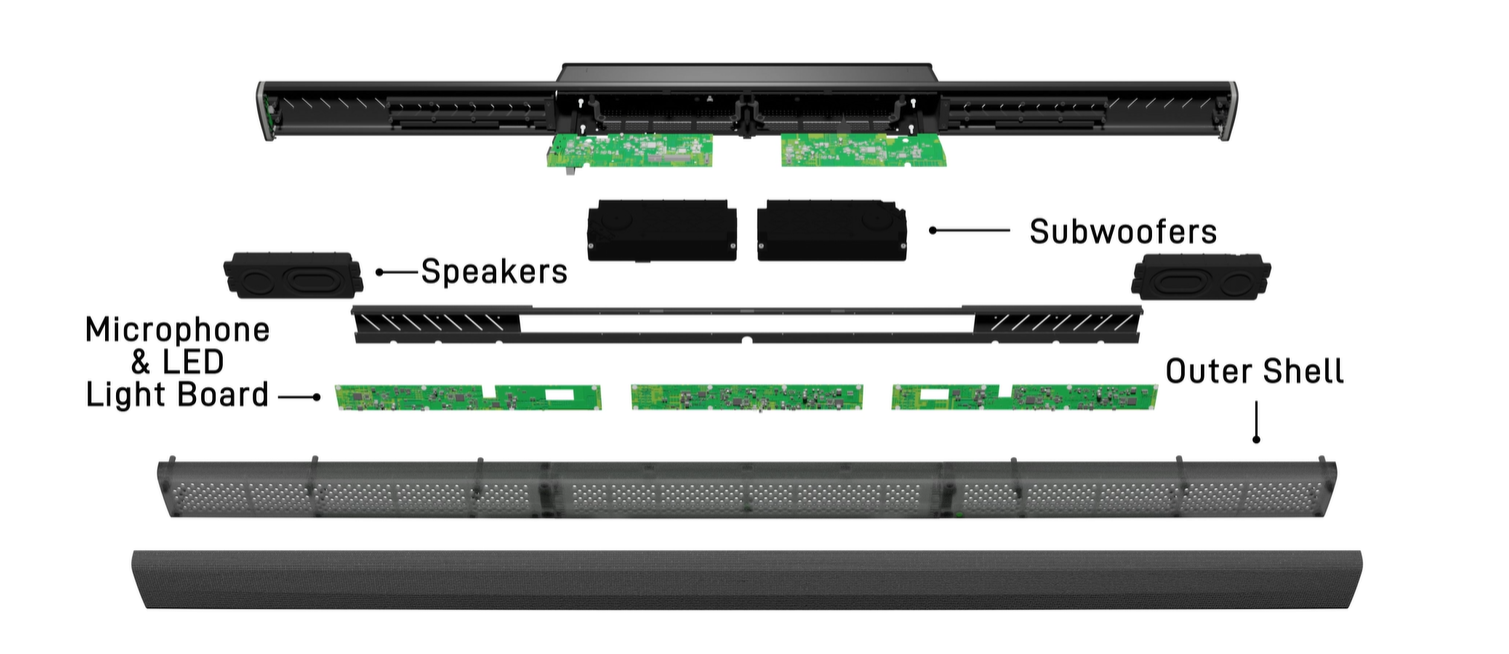 Subwoofers

Speakers

Microphone & LED Light Board

Outer Shell